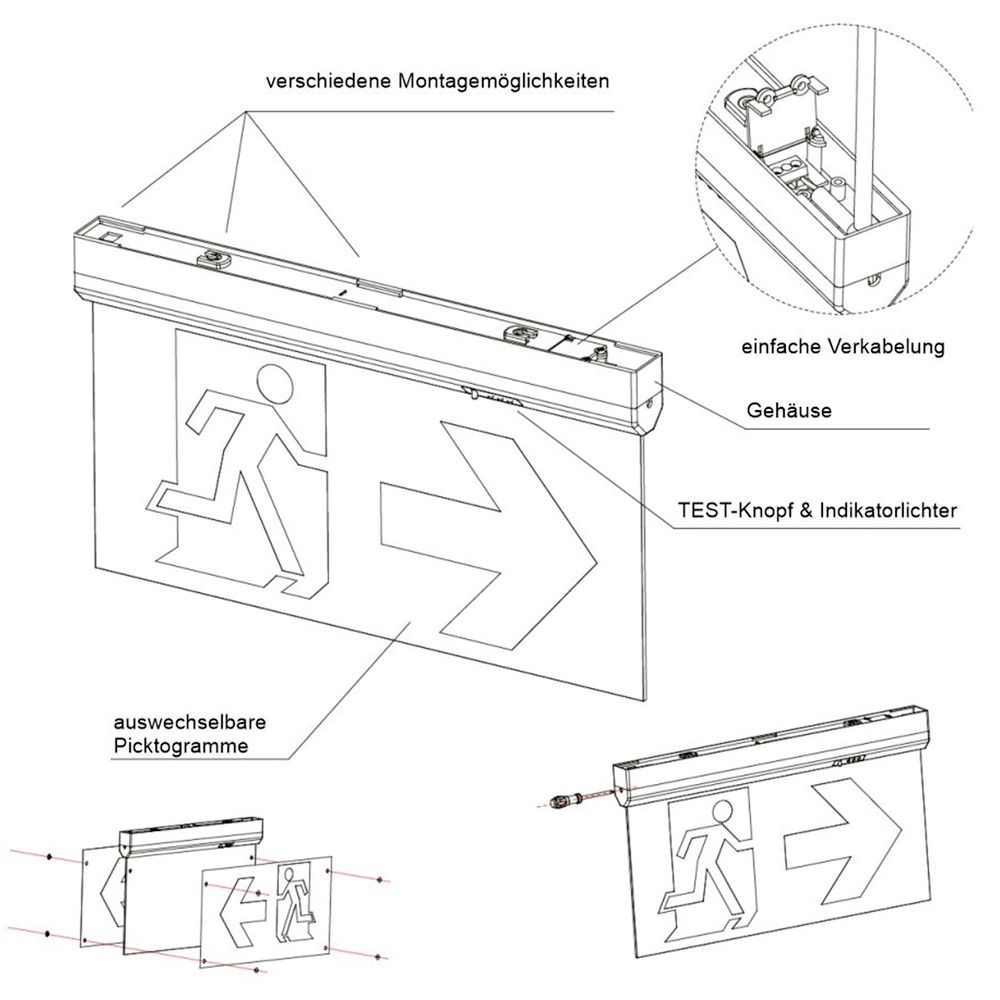 verschiedene Montagemöglichkeiten

einfache Verkabelung

Gehäuse

TEST-Knopf & Indikatorlichter

auswechselbare Picktogramme